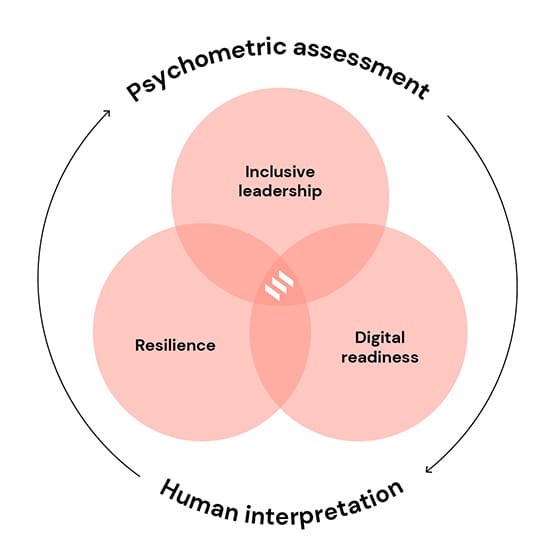 Psychometric assessment

Inclusive leadership

Resilience

Digital readiness

Human interpretation